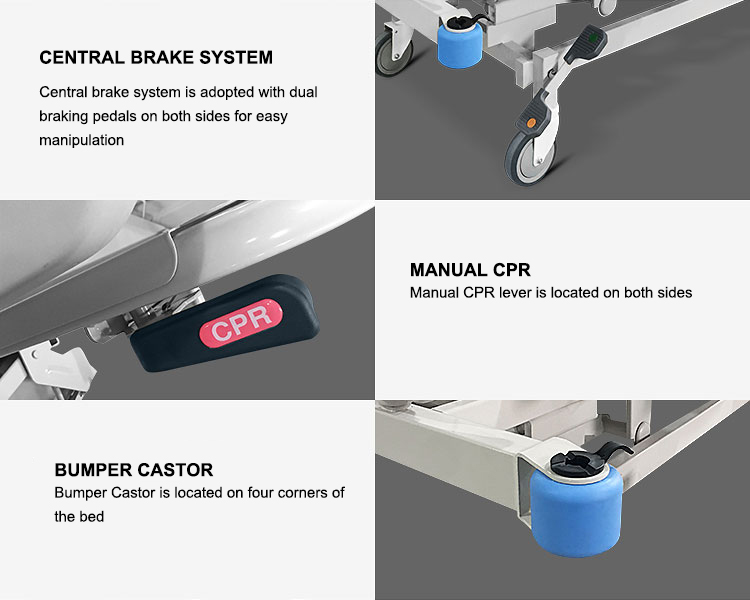 CENTRAL BRAKE SYSTEM

Central brake system is adopted with dual braking pedals on both sides for easy manipulation

CPR

MANUAL CPR

Manual CPR lever is located on both sides

BUMPER CASTOR

Bumper Castor is located on four corners of the bed