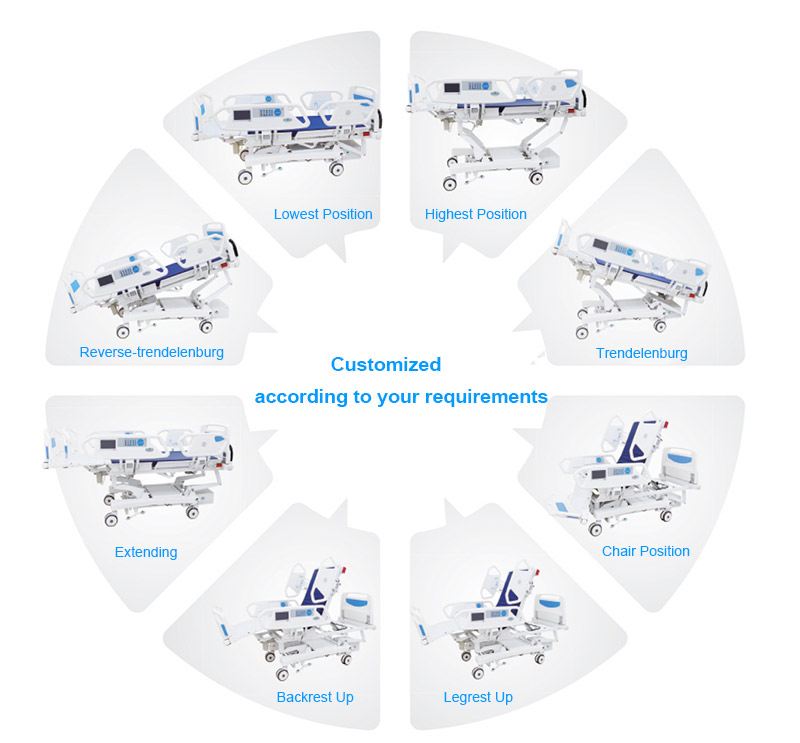 Lowest Position

Highest Position

Reverse-trendelenburg

Trendelenburg

Customized

according to your requirements

Extending

Chair Position

Backrest Up

Legrest Up