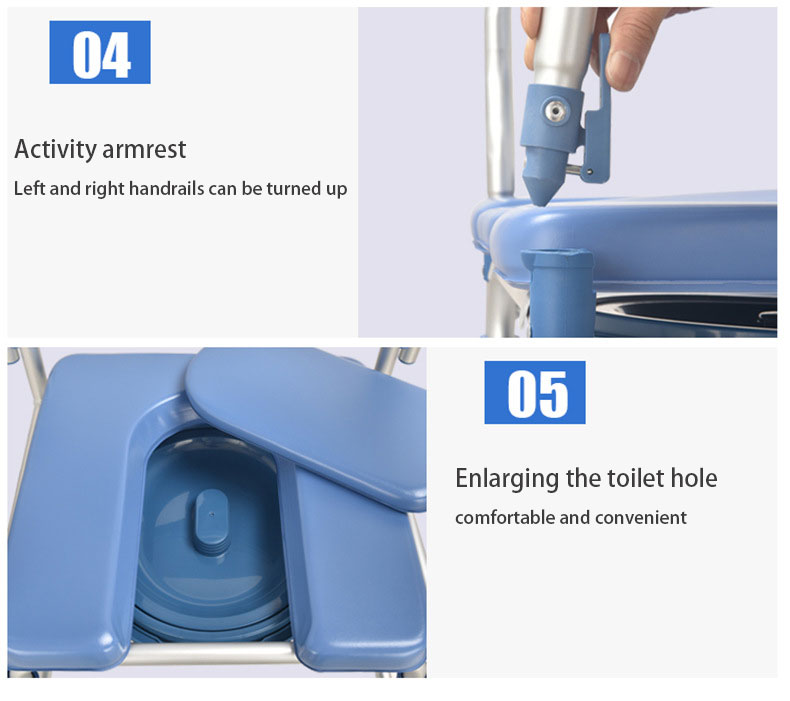 04

Activity armrest

Left and right handrails can be turned up

05

Enlarging the toilet hole

comfortable and convenient