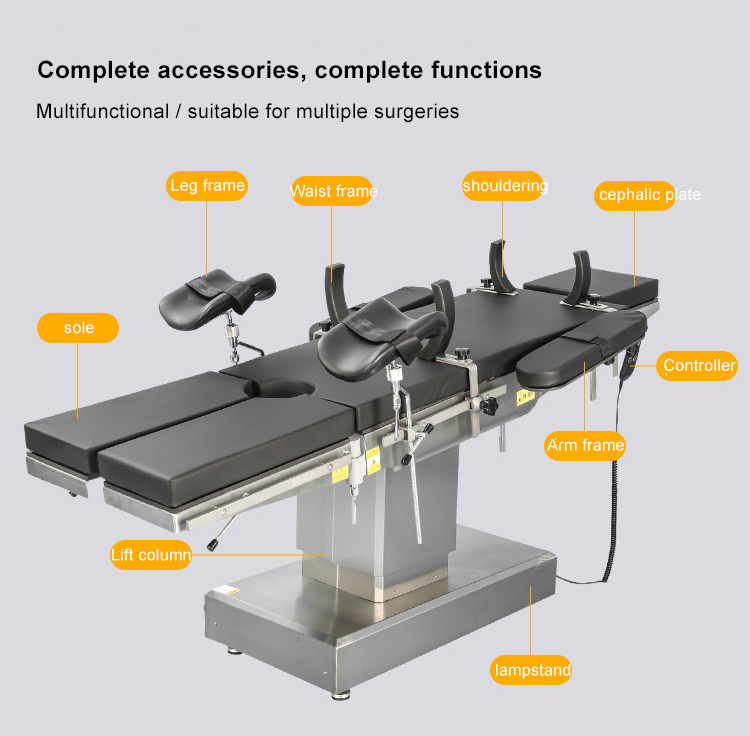 Complete accessories, complete functions

Multifunctional / suitable for multiple surgeries

Leg frame

Waist frame

shouldering

cephalic plate

sole

Controller

Arm frame

Lift column

lampstand